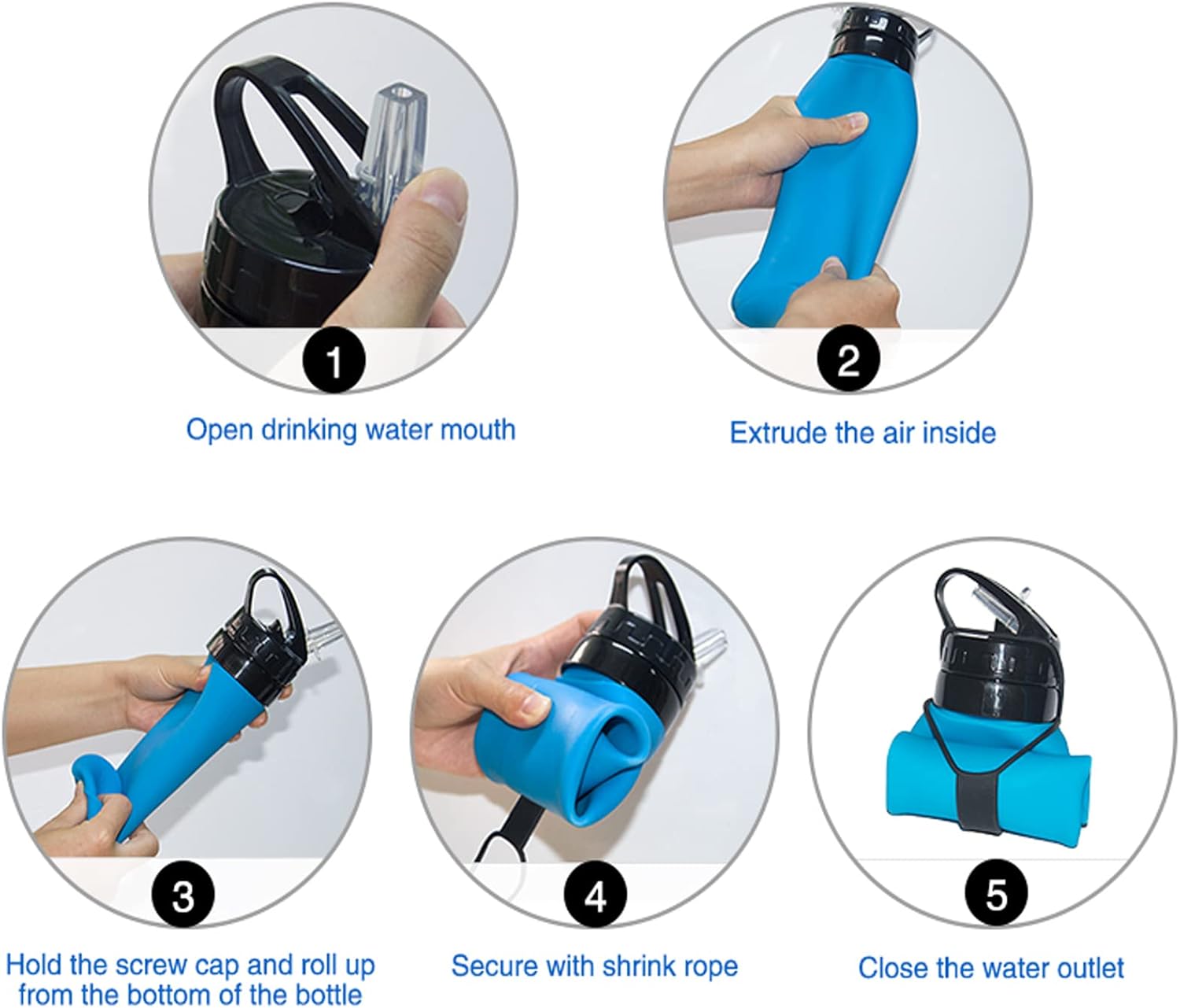 1

Open drinking water mouth

2

Extrude the air inside

3

Hold the screw cap and roll up from the bottom of the bottle

4

Secure with shrink rope

5

Close the water outlet