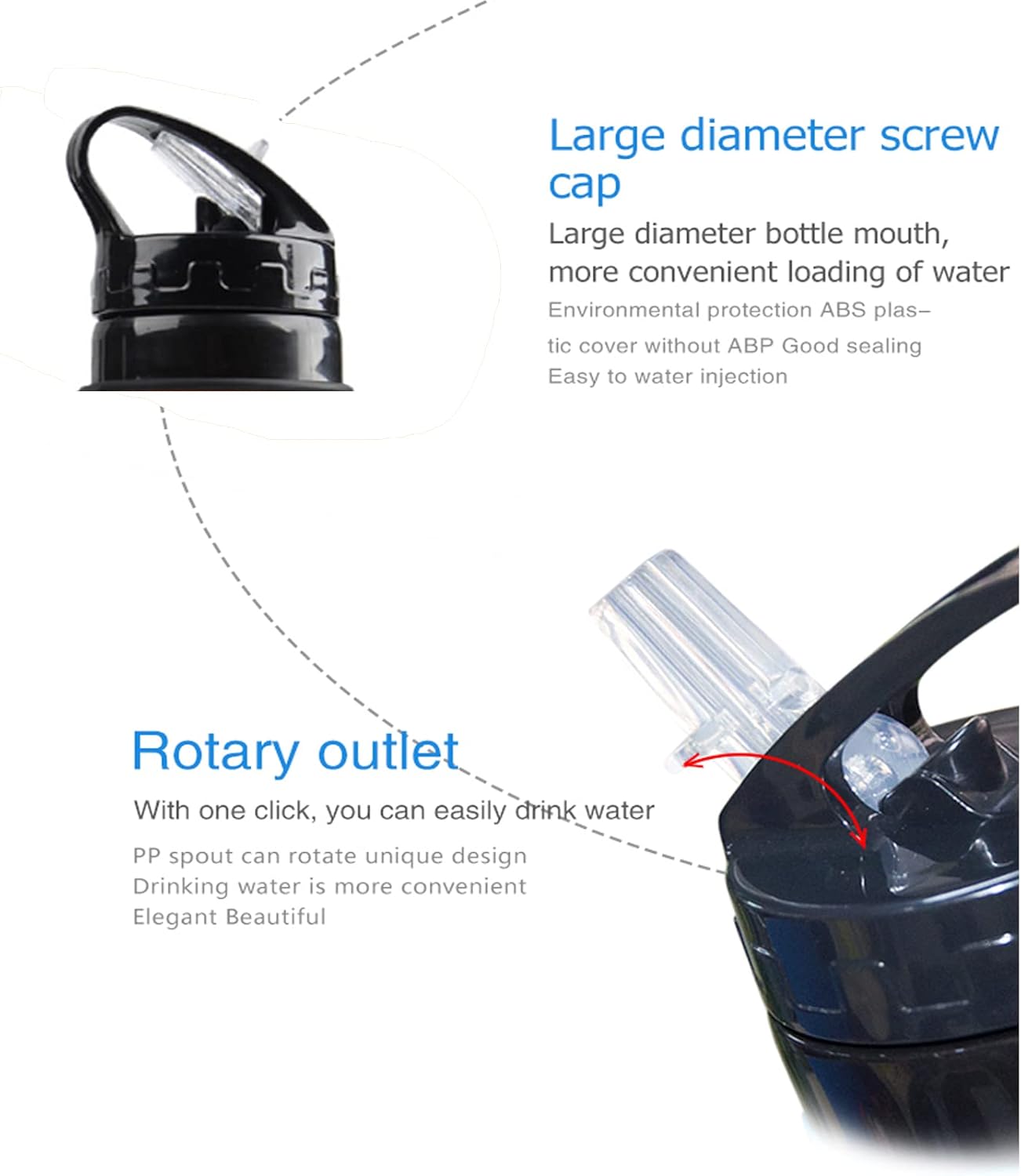 Large diameter screw cap

Large diameter bottle mouth, more convenient loading of water

Environmental protection ABS plastic cover without ABP Good sealing
Easy to water injection

Rotary outlet

With one click, you can easily drink water

PP spout can rotate unique design
Drinking water is more convenient
Elegant Beautiful